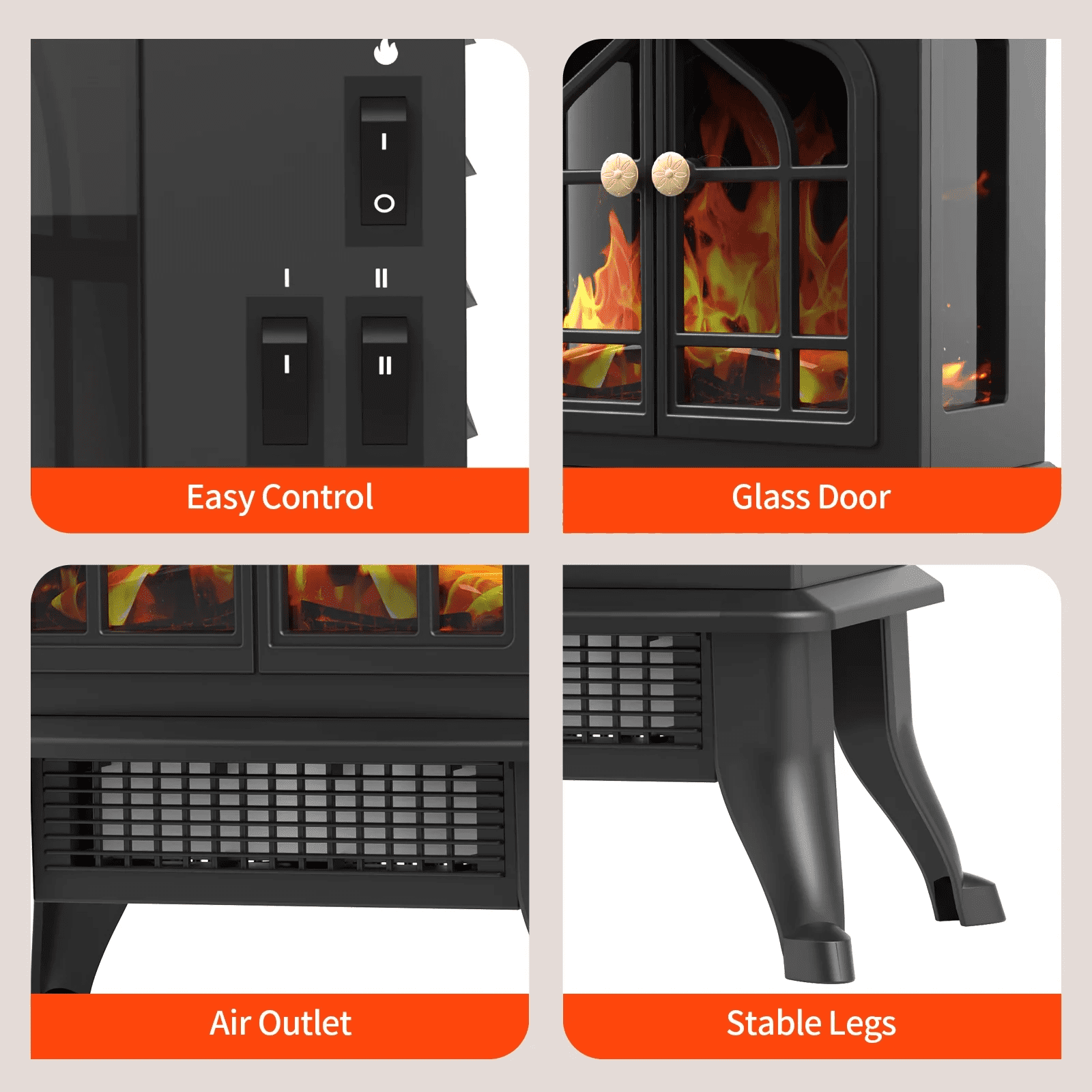 I
O
I
II
I
II
Easy Control

Glass Door

Air Outlet

Stable Legs